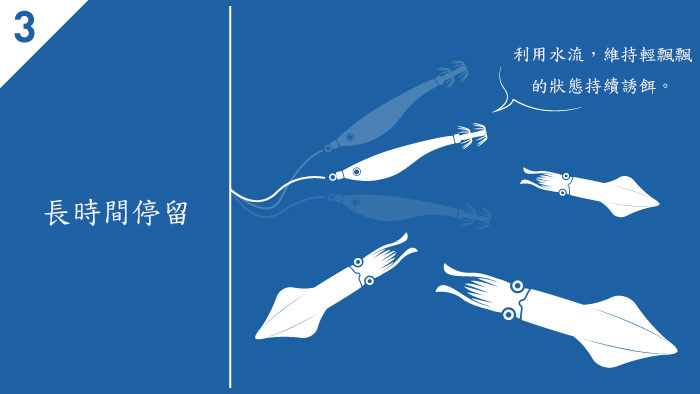 3

長時間停留

利用水流，維持輕飄飄的狀態持續誘餌。