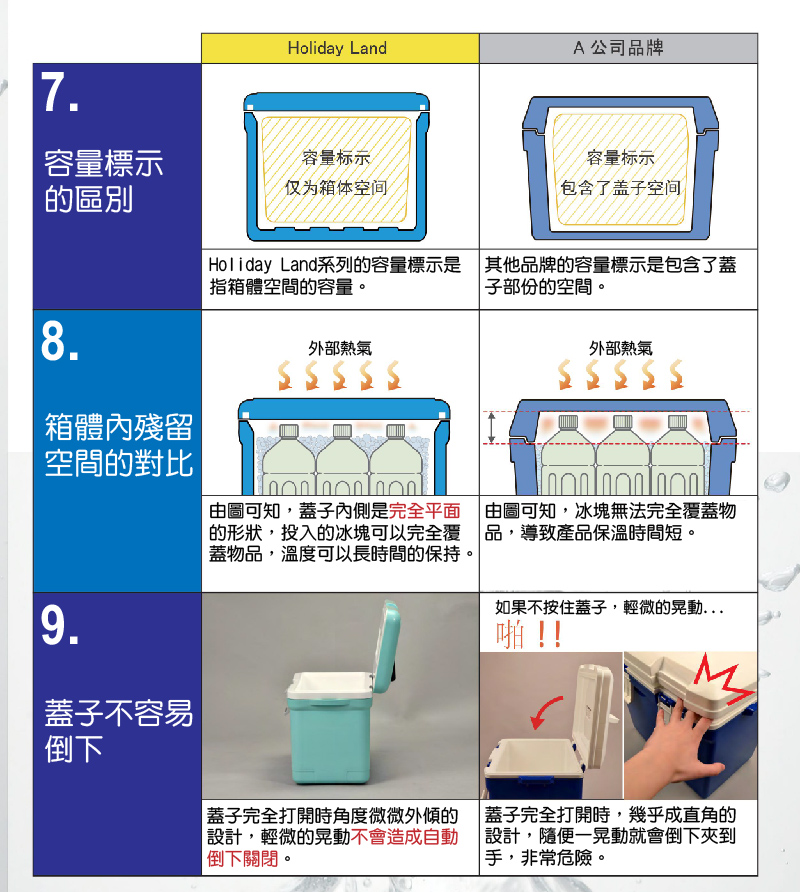 | | Holiday Land | A 公司品牌 |
|---|---|---|
| 7. 容量標示的區別 | 容量标示 仅为箱体空间 | 容量标示 包含了盖子空间 |
| | Holiday Land系列的容量標示是指箱體空間的容量。 | 其他品牌的容量標示是包含了蓋子部份的空間。 |
| 8. 箱體內殘留空間的對比 | 外部熱氣 | 外部熱氣 |
| | 由圖可知，蓋子內側是完全平面的形狀，投入的冰塊可以完全覆蓋物品，溫度可以長時間的保持。 | 由圖可知，冰塊無法完全覆蓋物品，導致產品保溫時間短。 |
| 9. 蓋子不容易倒下 | | 如果不按住蓋子，輕微的晃動... 啪！！ |
| | 蓋子完全打開時角度微微外傾的設計，輕微的晃動不會造成自動倒下關閉。 | 蓋子完全打開時，幾乎成直角的設計，隨便一晃動就會倒下夾到手，非常危險。 |